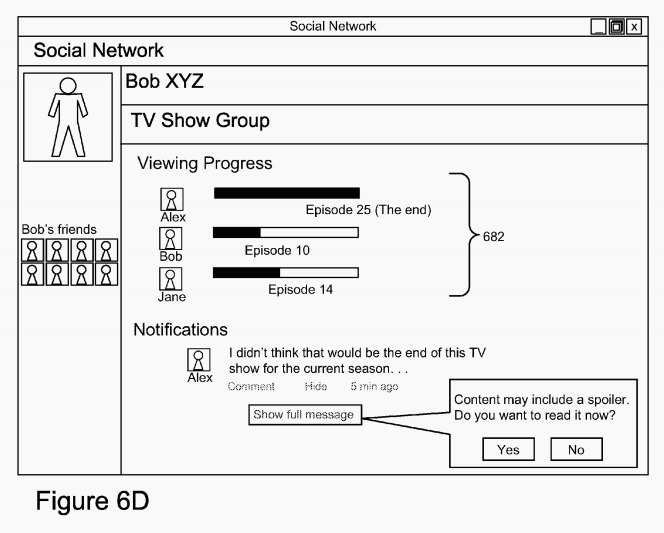 Social Network

x

Social Network

Bob XYZ

TV Show Group

Bob's friends

Viewing Progress

Alex

Episode 25 (The end)

Bob

Episode 10

Jane

Episode 14

682

Notifications

Alex

I didn't think that would be the end of this TV show for the current season. . .

Comment Hide 5 min ago

Show full message

Content may include a spoiler. Do you want to read it now?

Yes No

Figure 6D